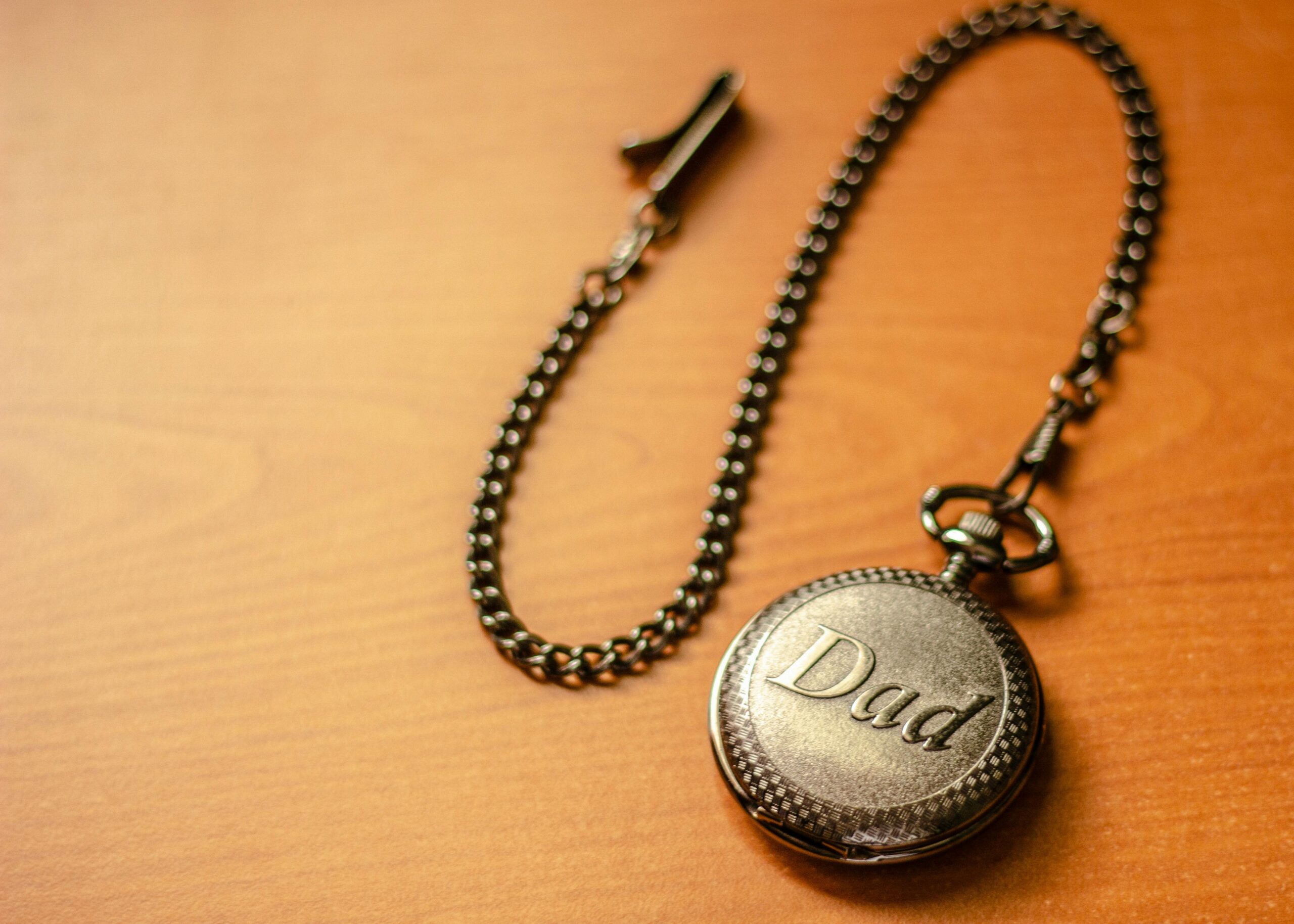 Dad