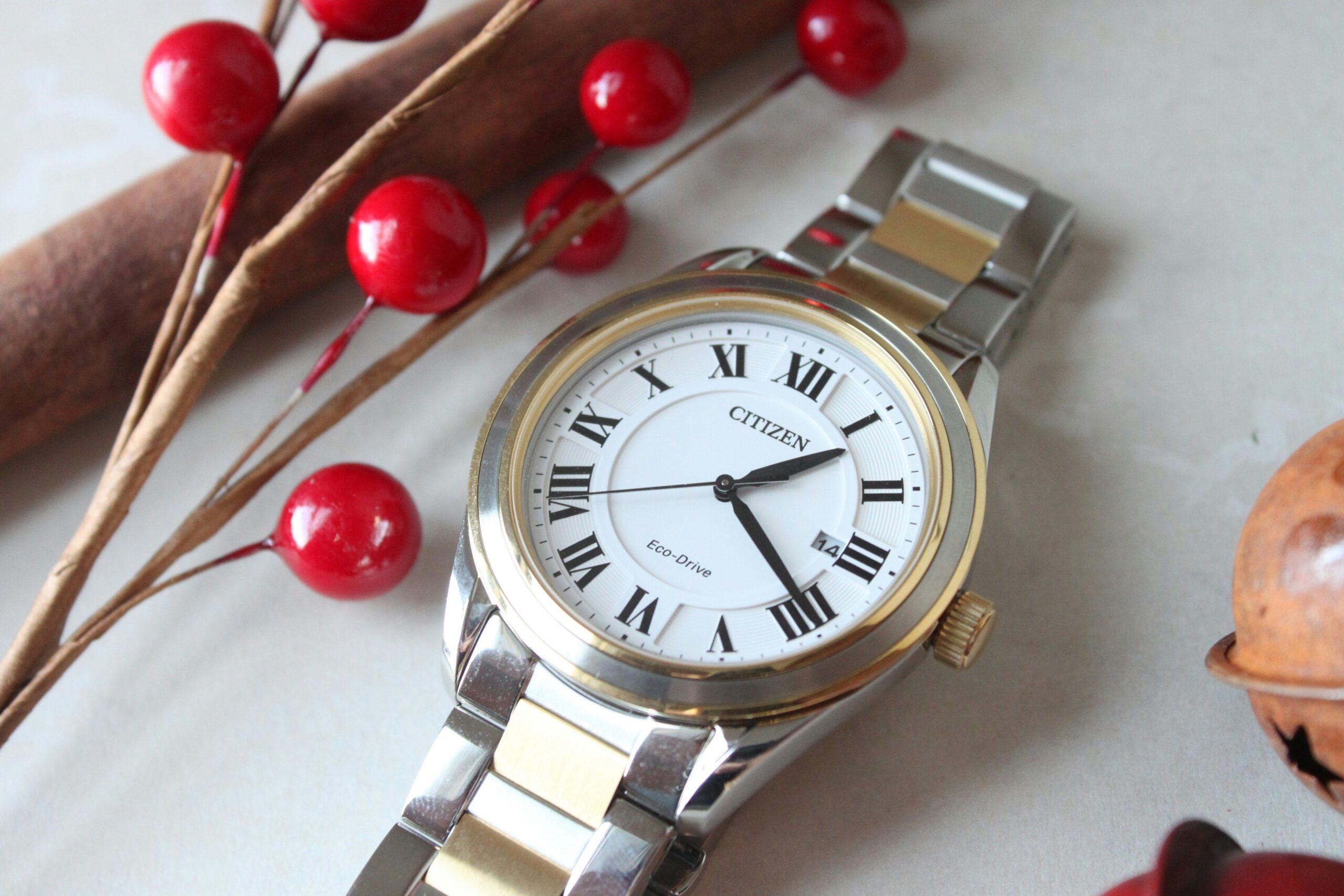 CITIZEN
Eco-Drive
XII I II III IIII V VI VII VIII IX X XI
14