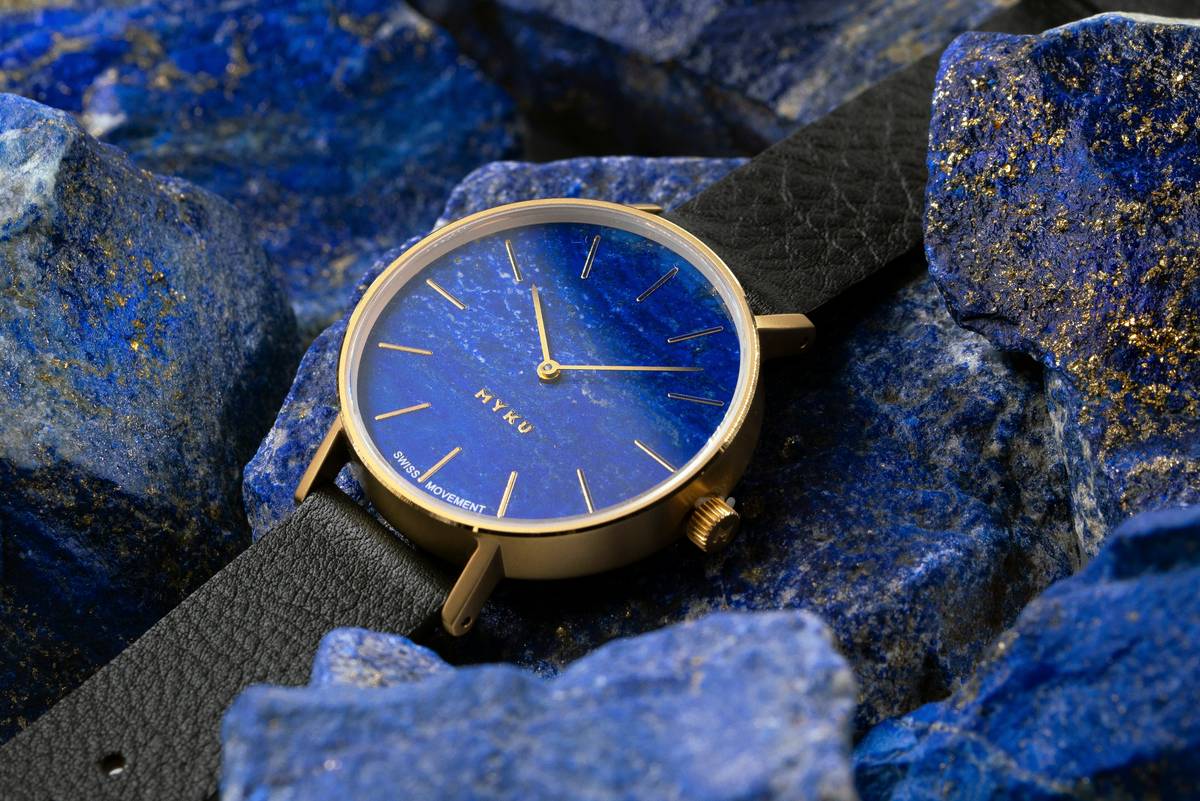 MYKU

SWISS MOVEMENT